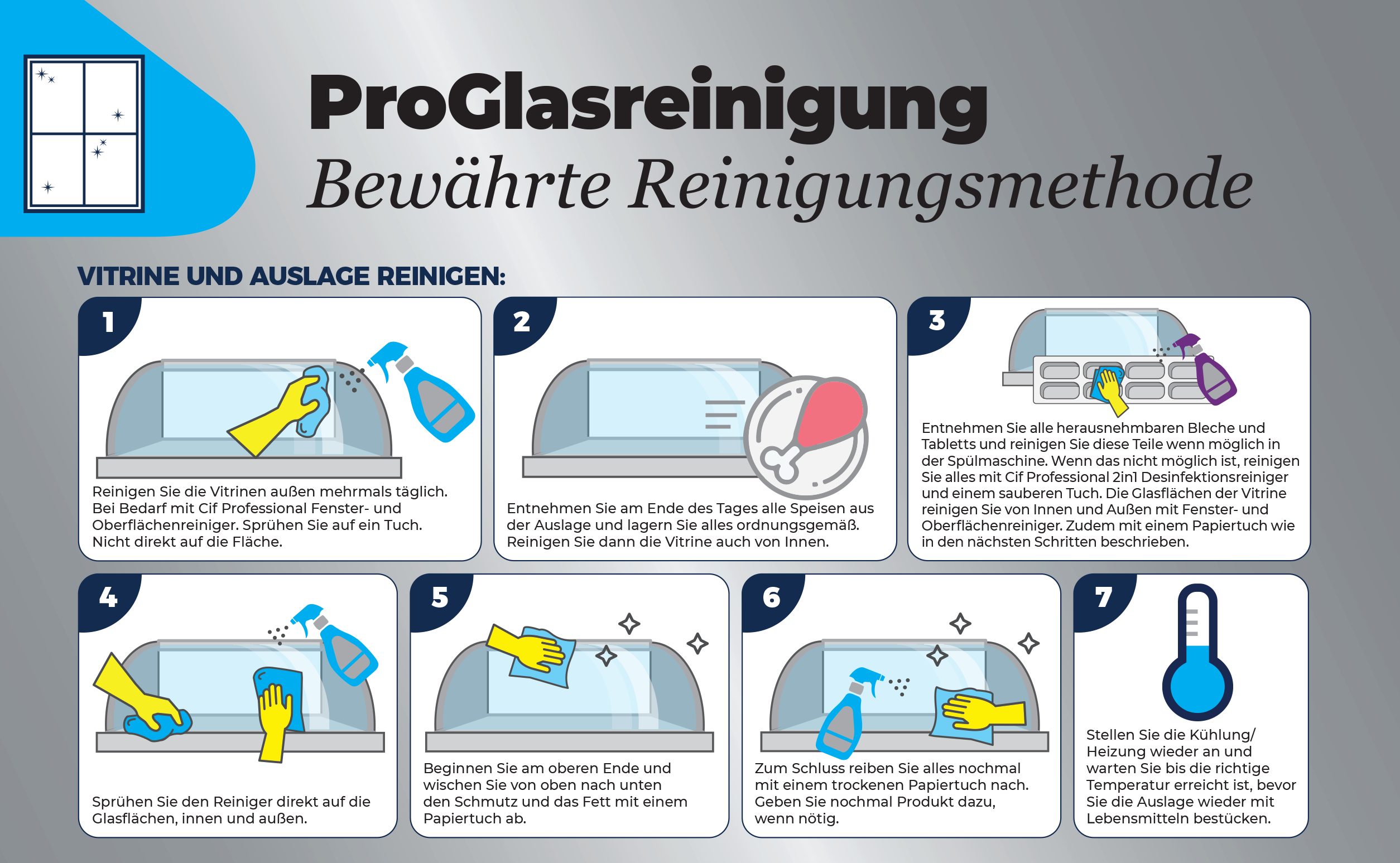 ProGlasreinigung
Bewährte Reinigungsmethode

VITRINE UND AUSLAGE REINIGEN:

1
Reinigen Sie die Vitrinen außen mehrmals täglich. Bei Bedarf mit Cif Professional Fenster- und Oberflächenreiniger. Sprühen Sie auf ein Tuch. Nicht direkt auf die Fläche.

2
Entnehmen Sie am Ende des Tages alle Speisen aus der Auslage und lagern Sie alles ordnungsgemäß. Reinigen Sie dann die Vitrine auch von Innen.

3
Entnehmen Sie alle herausnehmbaren Bleche und Tabletts und reinigen Sie diese Teile wenn möglich in der Spülmaschine. Wenn das nicht möglich ist, reinigen Sie alles mit Cif Professional 2in1 Desinfektionsreiniger und einem sauberen Tuch. Die Glasflächen der Vitrine reinigen Sie von Innen und Außen mit Fenster- und Oberflächenreiniger. Zudem mit einem Papiertuch wie in den nächsten Schritten beschrieben.

4
Sprühen Sie den Reiniger direkt auf die Glasflächen, innen und außen.

5
Beginnen Sie am oberen Ende und wischen Sie von oben nach unten den Schmutz und das Fett mit einem Papiertuch ab.

6
Zum Schluss reiben Sie alles nochmal mit einem trockenen Papiertuch nach. Geben Sie nochmal Produkt dazu, wenn nötig.

7
Stellen Sie die Kühlung/ Heizung wieder an und warten Sie bis die richtige Temperatur erreicht ist, bevor Sie die Auslage wieder mit Lebensmitteln bestücken.