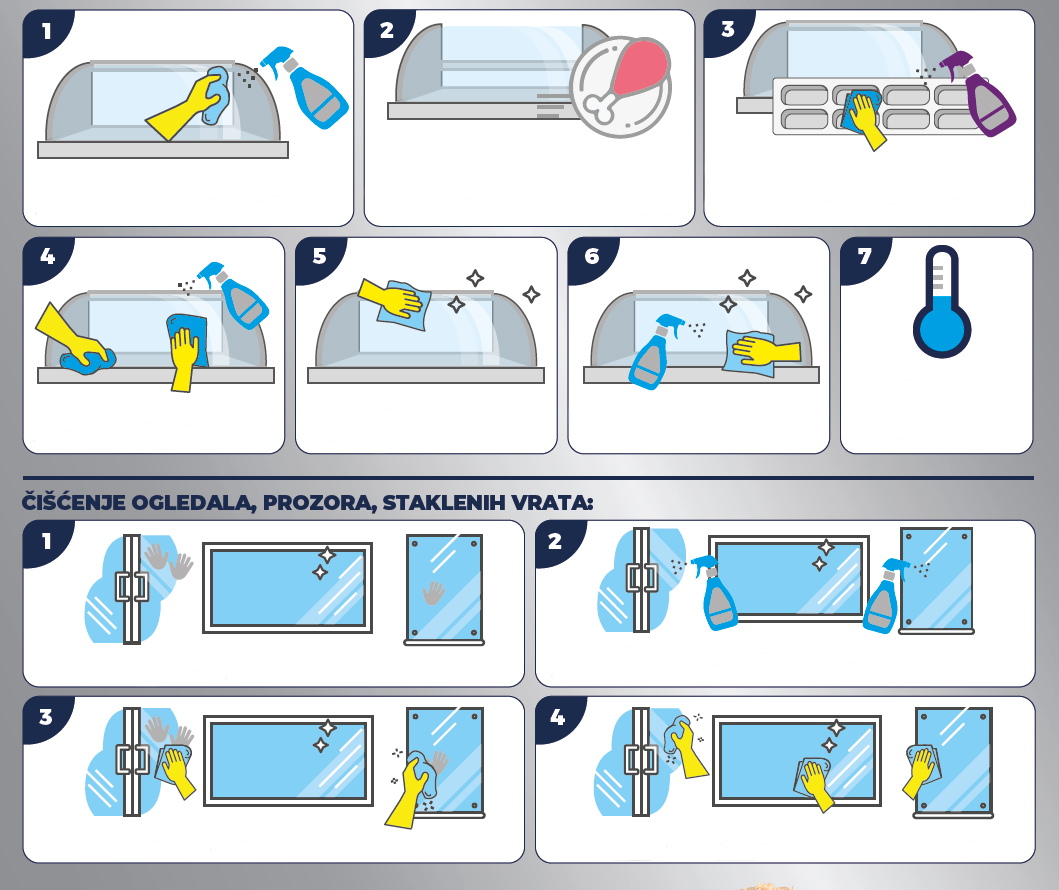 1

2

3

4

5

6

7

ČIŠĆENJE OGLEDALA, PROZORA, STAKLENIH VRATA:

1

2

3

4