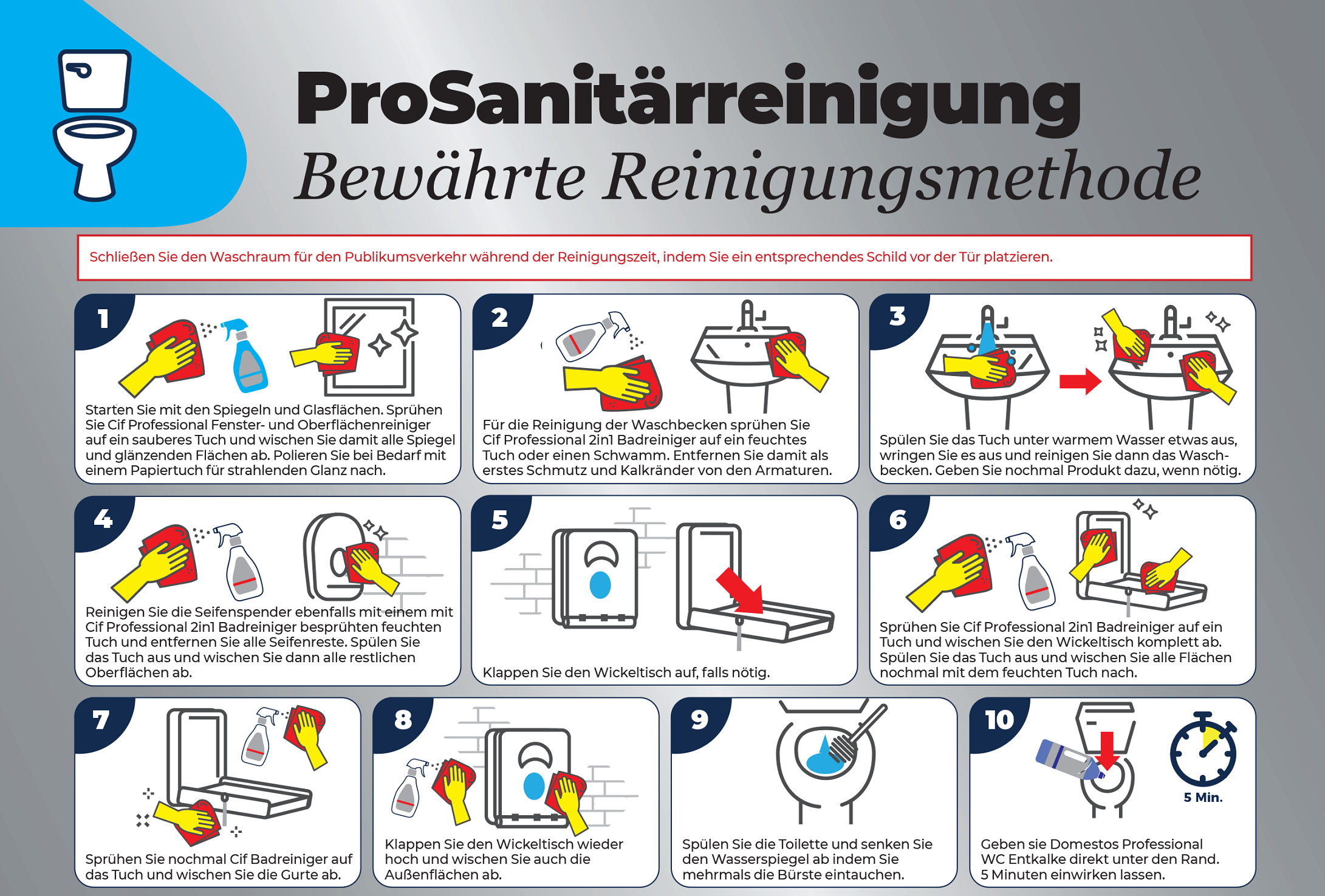 ProSanitärreinigung
Bewährte Reinigungsmethode

Schließen Sie den Waschraum für den Publikumsverkehr während der Reinigungszeit, indem Sie ein entsprechendes Schild vor der Tür platzieren.

1
Starten Sie mit den Spiegeln und Glasflächen. Sprühen Sie Cif Professional Fenster- und Oberflächenreiniger auf ein sauberes Tuch und wischen Sie damit alle Spiegel und glänzenden Flächen ab. Polieren Sie bei Bedarf mit einem Papiertuch für strahlenden Glanz nach.

2
Für die Reinigung der Waschbecken sprühen Sie Cif Professional 2in1 Badreiniger auf ein feuchtes Tuch oder einen Schwamm. Entfernen Sie damit als erstes Schmutz und Kalkränder von den Armaturen.

3
Spülen Sie das Tuch unter warmem Wasser etwas aus, wringen Sie es aus und reinigen Sie dann das Waschbecken. Geben Sie nochmal Produkt dazu, wenn nötig.

4
Reinigen Sie die Seifenspender ebenfalls mit einem mit Cif Professional 2in1 Badreiniger besprühten feuchten Tuch und entfernen Sie alle Seifenreste. Spülen Sie das Tuch aus und wischen Sie dann alle restlichen Oberflächen ab.

5
Klappen Sie den Wickeltisch auf, falls nötig.

6
Sprühen Sie Cif Professional 2in1 Badreiniger auf ein Tuch und wischen Sie den Wickeltisch komplett ab. Spülen Sie das Tuch aus und wischen Sie alle Flächen nochmal mit dem feuchten Tuch nach.

7
Sprühen Sie nochmal Cif Badreiniger auf das Tuch und wischen Sie die Gurte ab.

8
Klappen Sie den Wickeltisch wieder hoch und wischen Sie auch die Außenflächen ab.

9
Spülen Sie die Toilette und senken Sie den Wasserspiegel ab indem Sie mehrmals die Bürste eintauchen.

10
5 Min.
Geben sie Domestos Professional WC Entkalke direkt unter den Rand. 5 Minuten einwirken lassen.