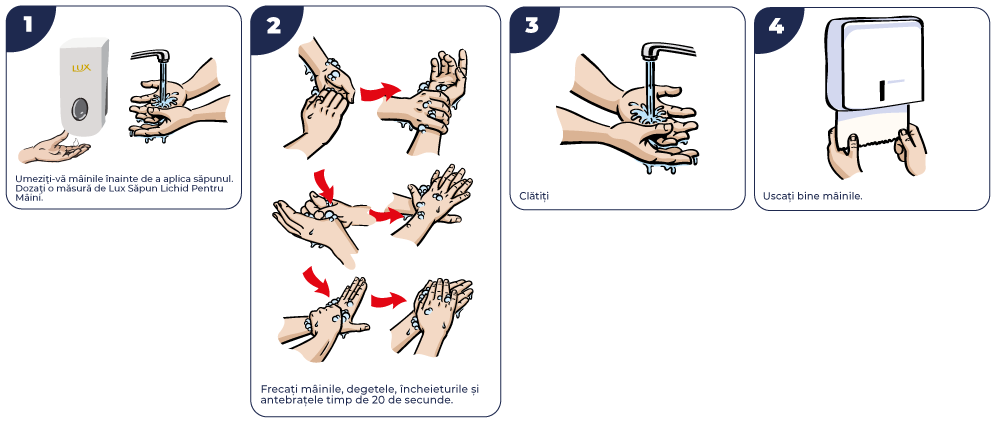 1

LUX

Umeziți-vă mâinile înainte de a aplica săpunul. Dozați o măsură de Lux Săpun Lichid Pentru Mâini.

2

Frecați mâinile, degetele, încheieturile și antebrațele timp de 20 de secunde.

3

Clătiți

4

Uscați bine mâinile.